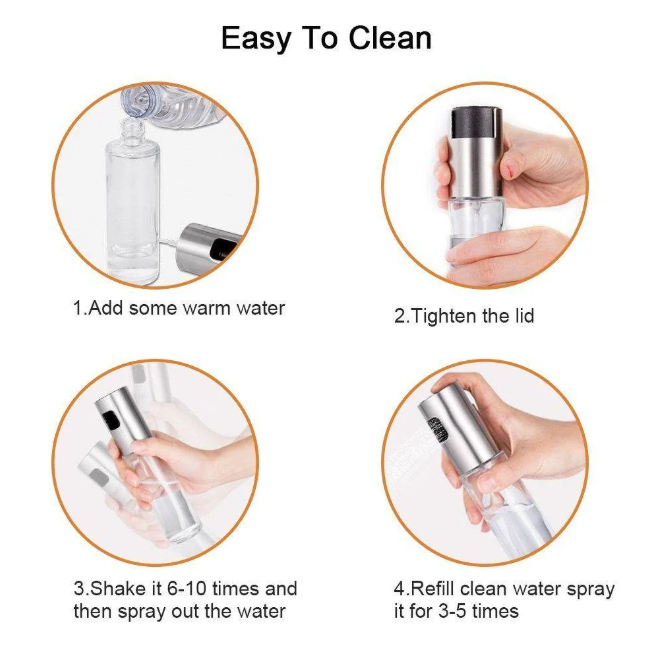 Easy To Clean

1.Add some warm water

2.Tighten the lid

3.Shake it 6-10 times and then spray out the water

4.Refill clean water spray it for 3-5 times